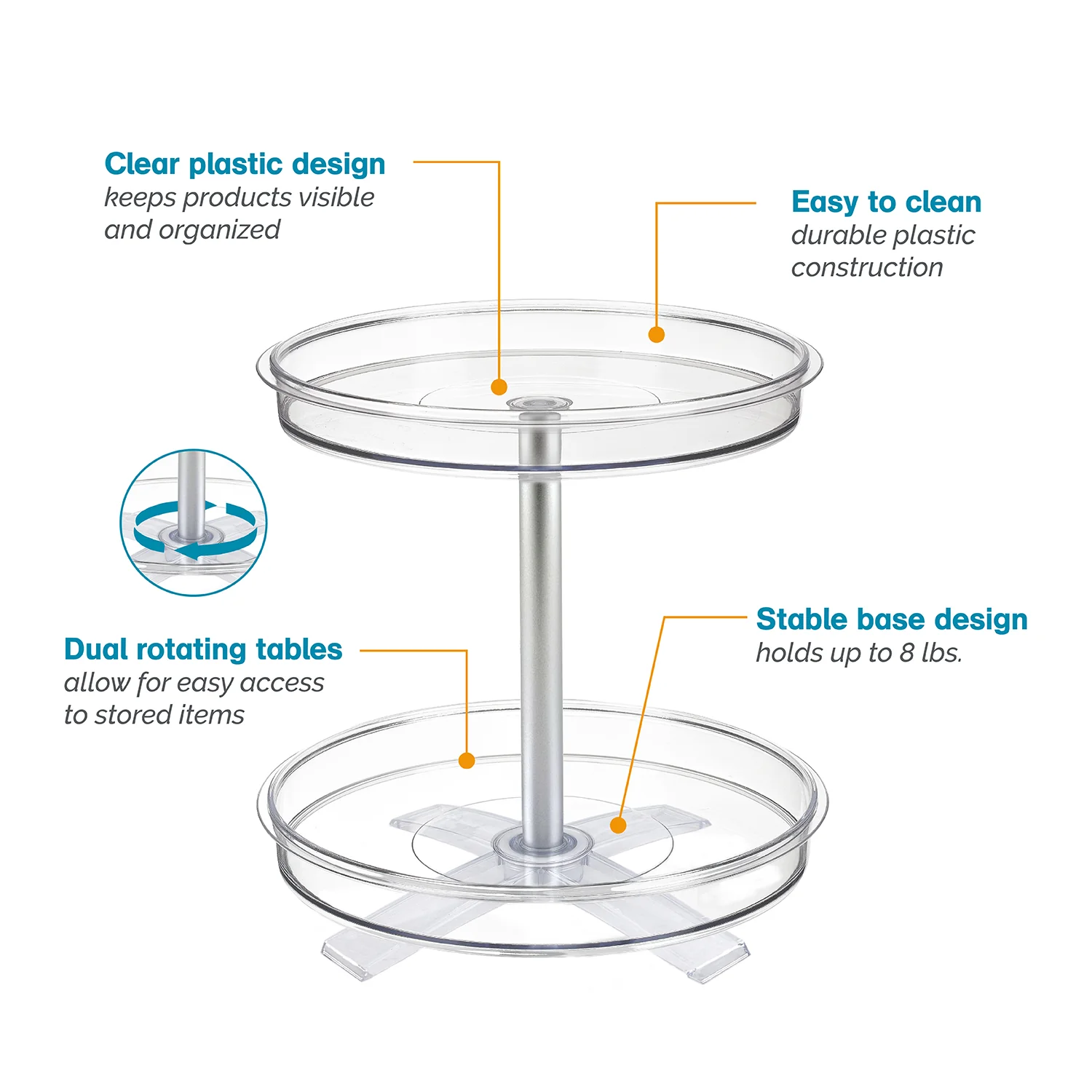 Clear plastic design
keeps products visible and organized

Easy to clean
durable plastic construction

Dual rotating tables
allow for easy access to stored items

Stable base design
holds up to 8 lbs.