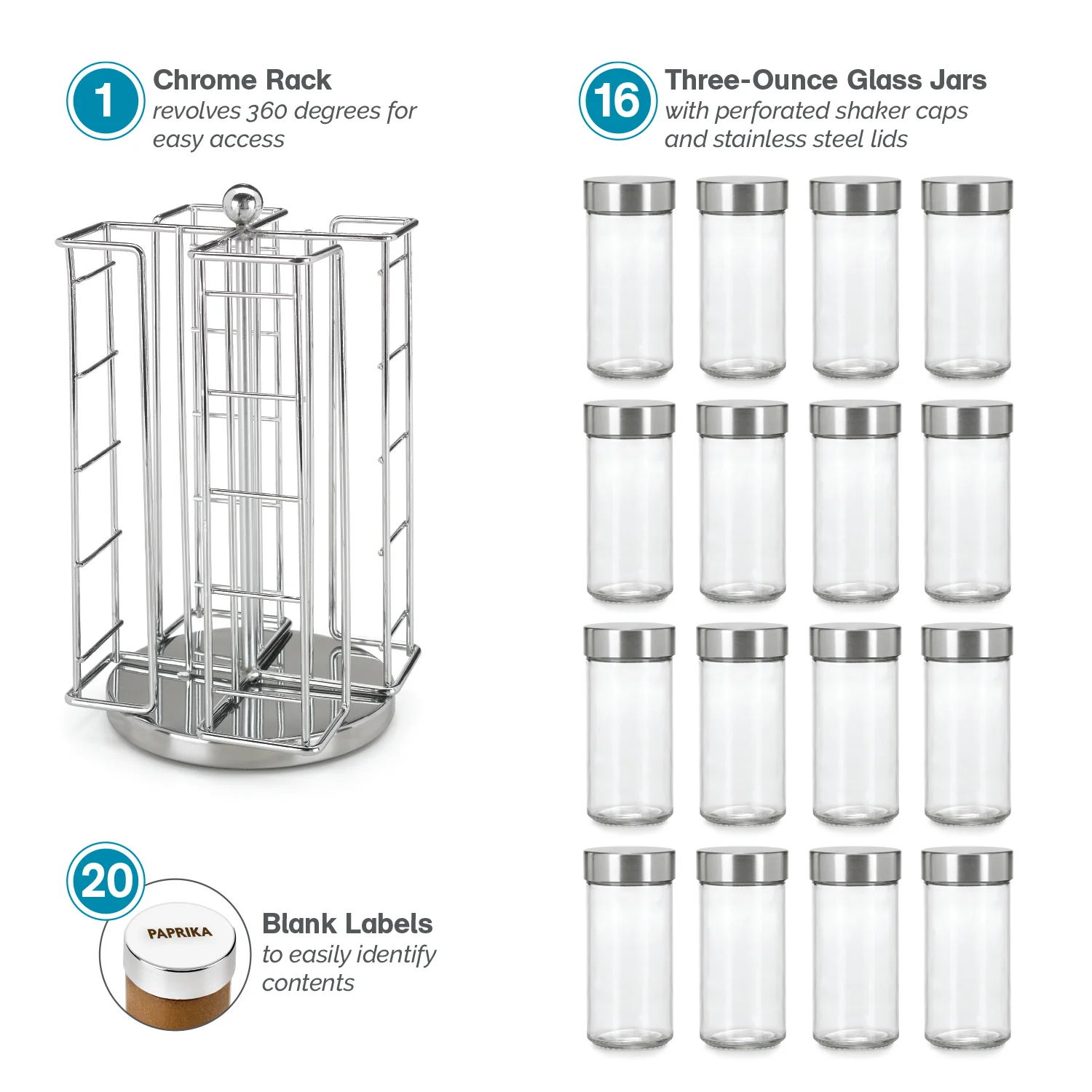 1 Chrome Rack
revolves 360 degrees for easy access

16 Three-Ounce Glass Jars
with perforated shaker caps and stainless steel lids

20 PAPRIKA

Blank Labels
to easily identify contents