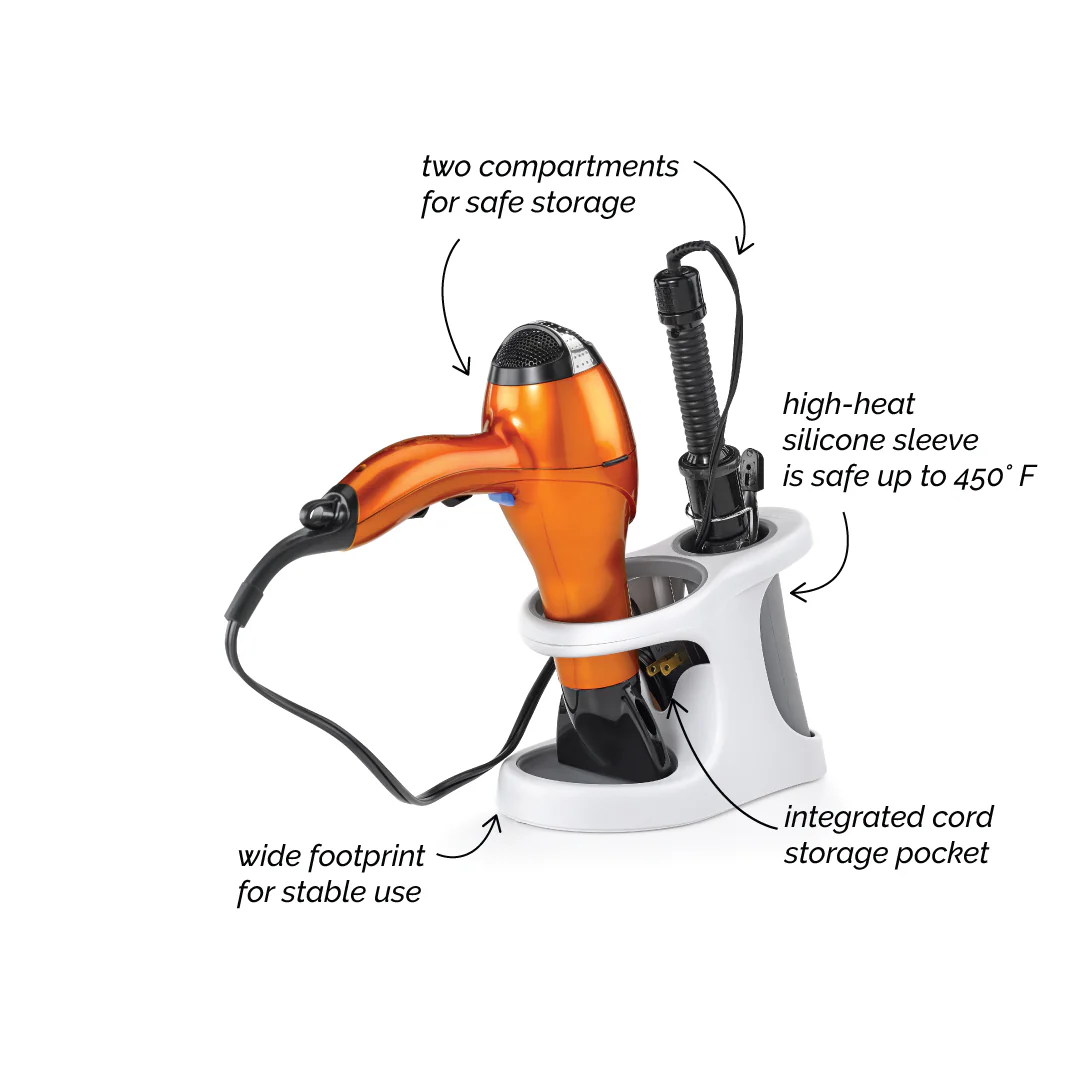 two compartments
for safe storage

high-heat
silicone sleeve
is safe up to 450° F

integrated cord
storage pocket

wide footprint
for stable use